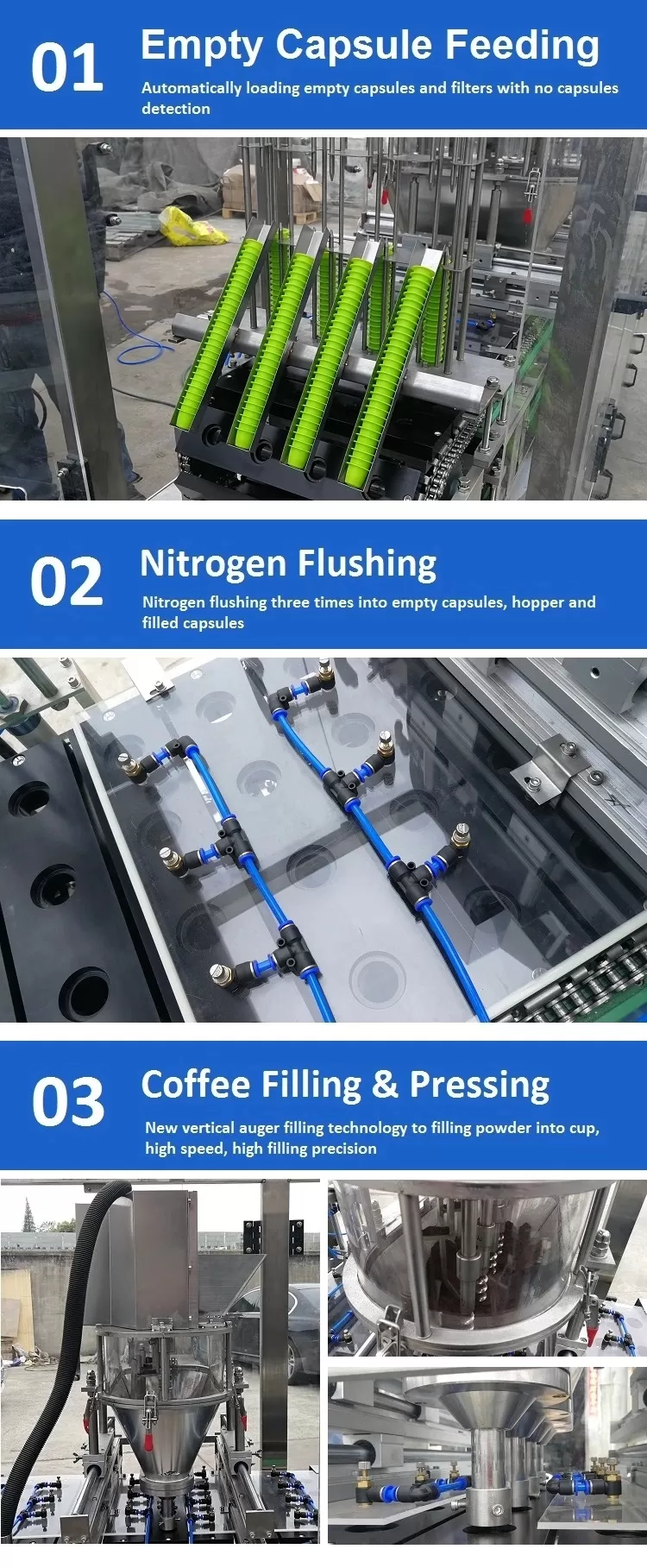 01 Empty Capsule Feeding

Automatically loading empty capsules and filters with no capsules detection

02 Nitrogen Flushing

Nitrogen flushing three times into empty capsules, hopper and filled capsules

03 Coffee Filling & Pressing

New vertical auger filling technology to filling powder into cup, high speed, high filling precision